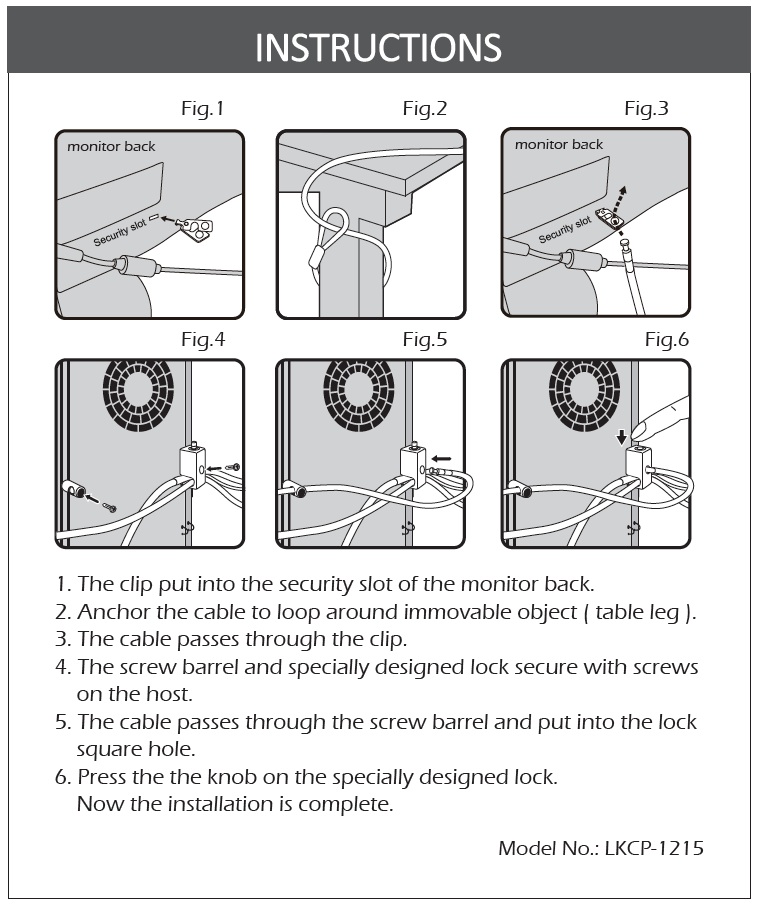 INSTRUCTIONS

Fig.1

monitor back

Security slot

Fig.2

Fig.3

monitor back

Security slot

Fig.4

Fig.5

Fig.6

1. The clip put into the security slot of the monitor back.
2. Anchor the cable to loop around immovable object ( table leg ).
3. The cable passes through the clip.
4. The screw barrel and specially designed lock secure with screws on the host.
5. The cable passes through the screw barrel and put into the lock square hole.
6. Press the the knob on the specially designed lock. Now the installation is complete.

Model No.: LKCP-1215